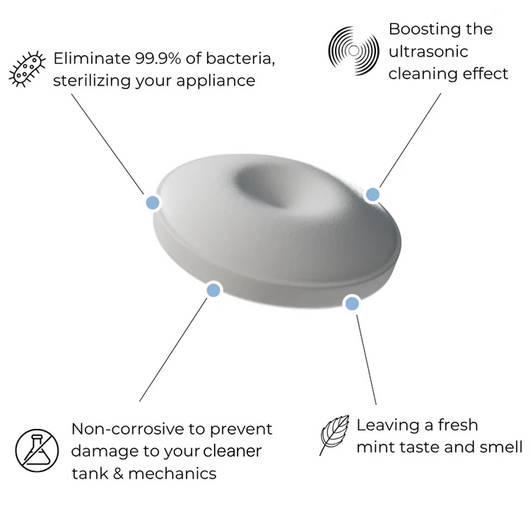 Eliminate 99.9% of bacteria, sterilizing your appliance

Boosting the ultrasonic cleaning effect

Non-corrosive to prevent damage to your cleaner tank & mechanics

Leaving a fresh mint taste and smell